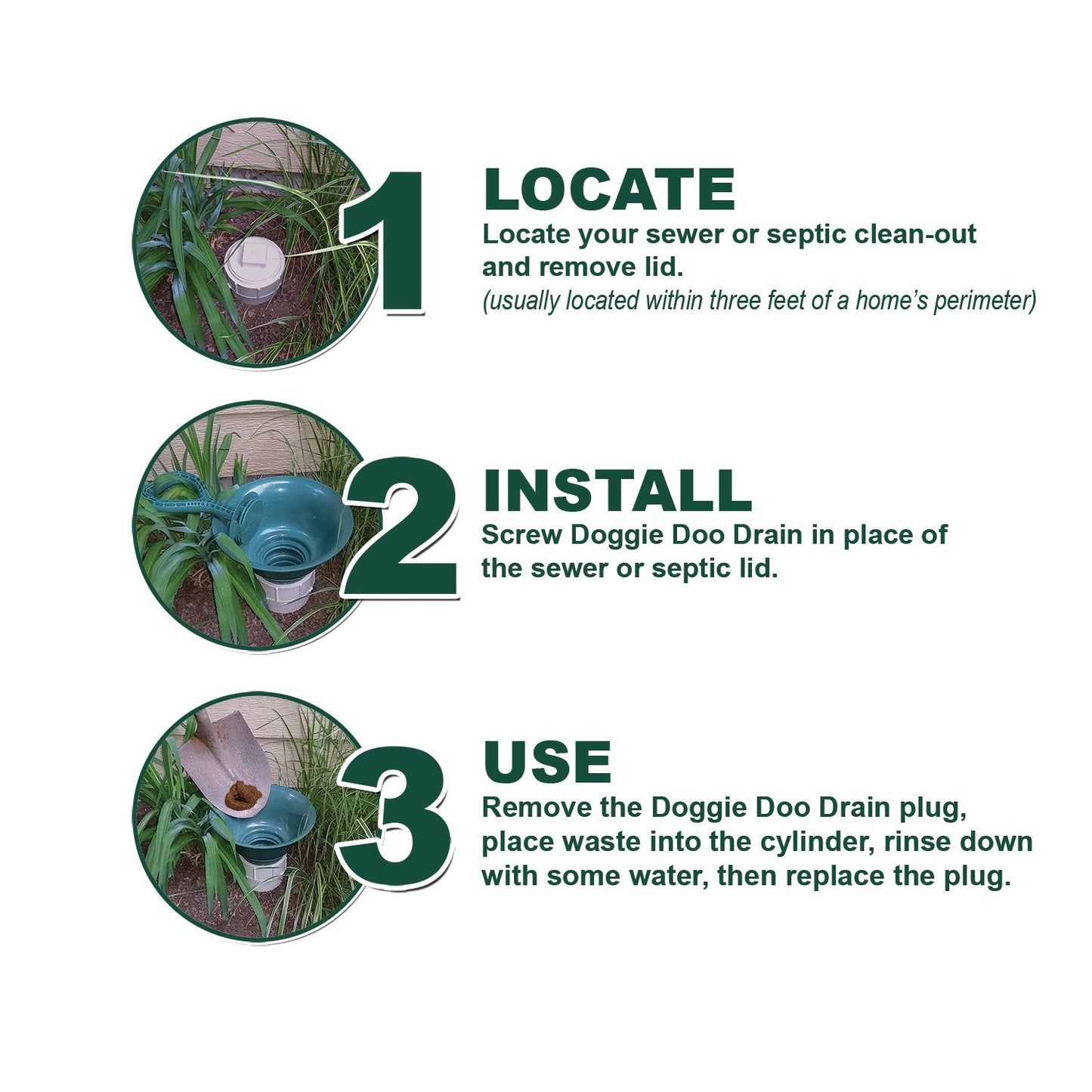 1
LOCATE
Locate your sewer or septic clean-out and remove lid.
(usually located within three feet of a home's perimeter)

2
INSTALL
Screw Doggie Doo Drain in place of the sewer or septic lid.

3
USE
Remove the Doggie Doo Drain plug, place waste into the cylinder, rinse down with some water, then replace the plug.